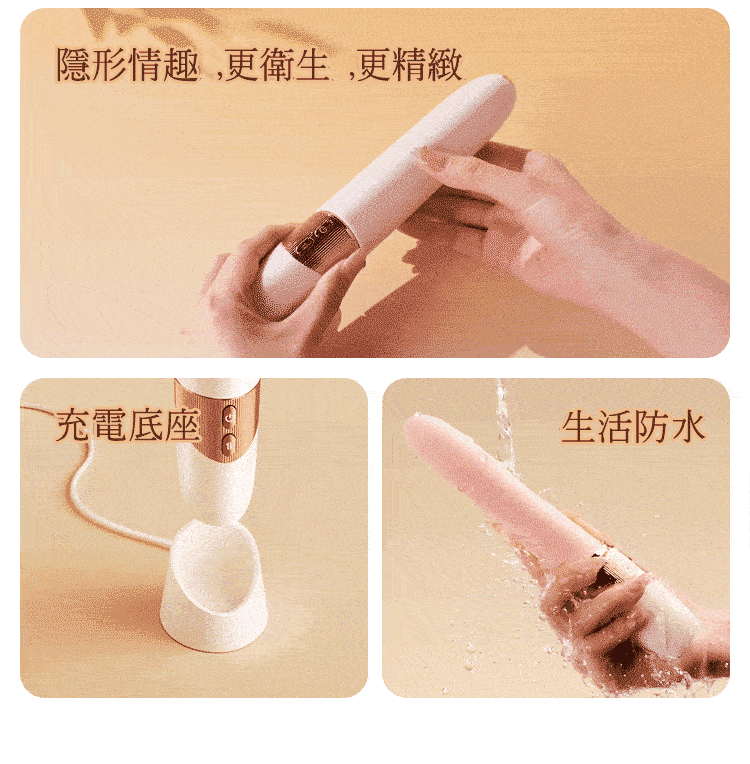 隱形情趣 ,更衛生 ,更精緻

充電底座

生活防水