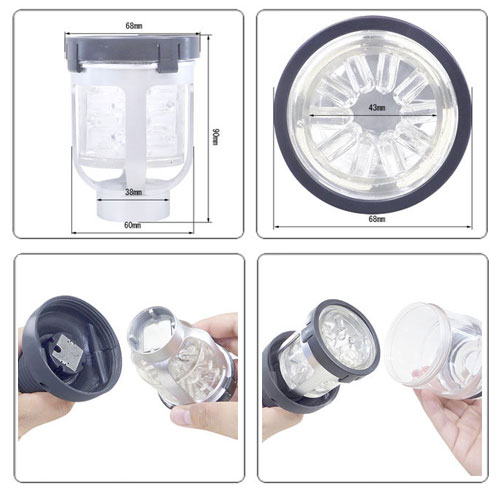 68mm

90mm

38mm

60mm

43mm

68mm