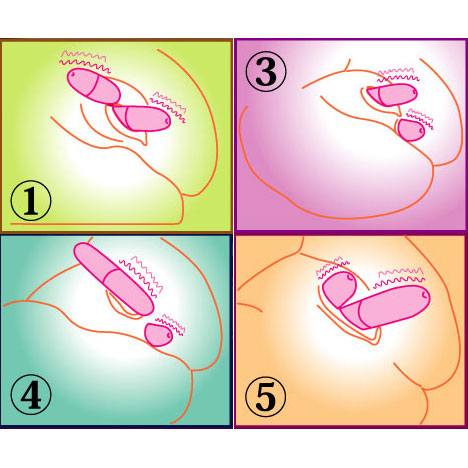 ①
③
④
⑤